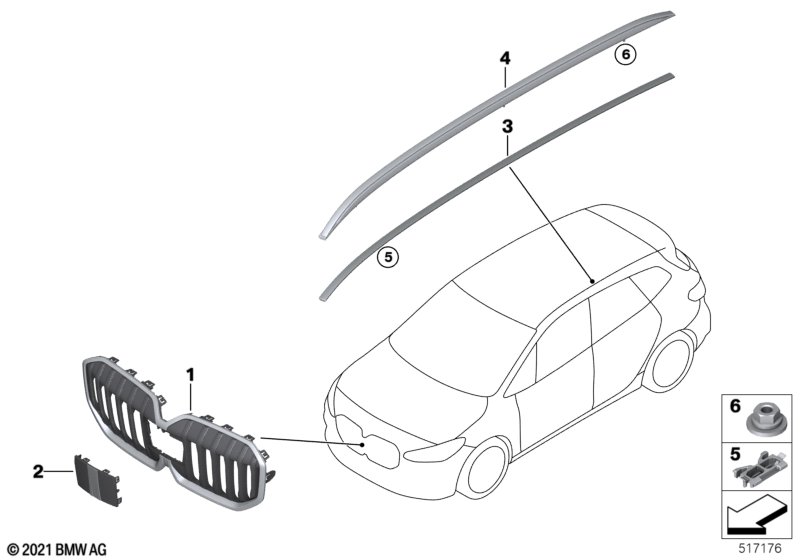 4
6
3
5
1
2
6
5
© 2021 BMW AG
517176