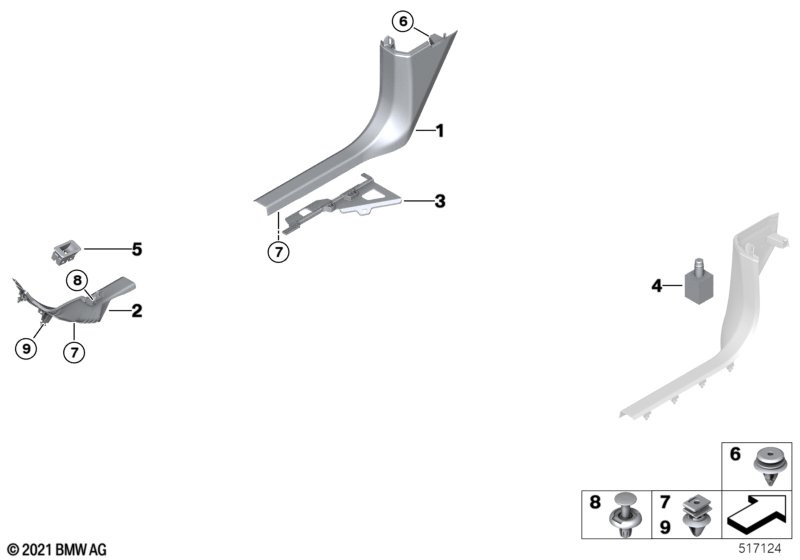 6
1
3
7
5
8
2
9
7
4
6
8
7
9
© 2021 BMW AG
517124