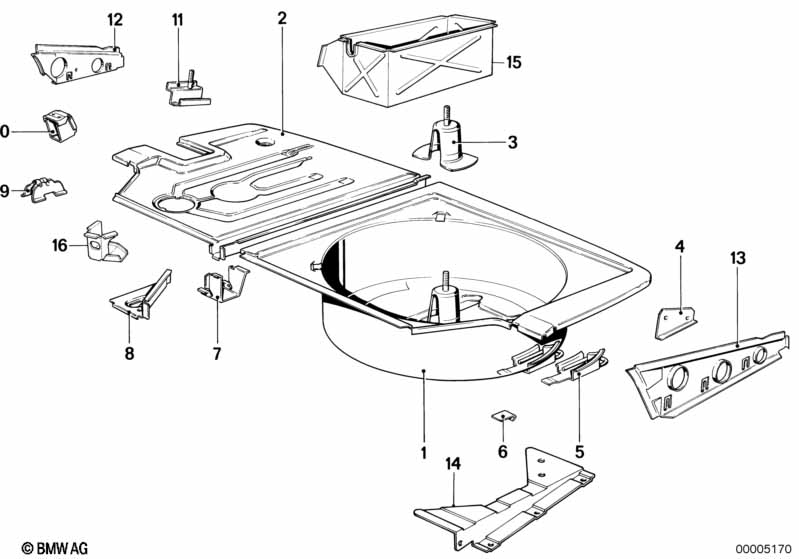 12
11
2
15
0
3
9
16
4
13
8
7
1
6
5
14
© BMW AG
00005170