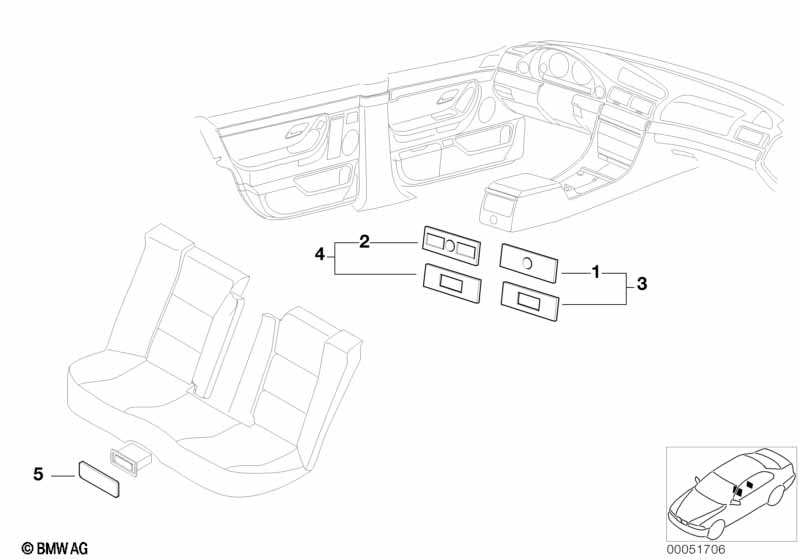 4
2
1
3
5
© BMW AG
00051706