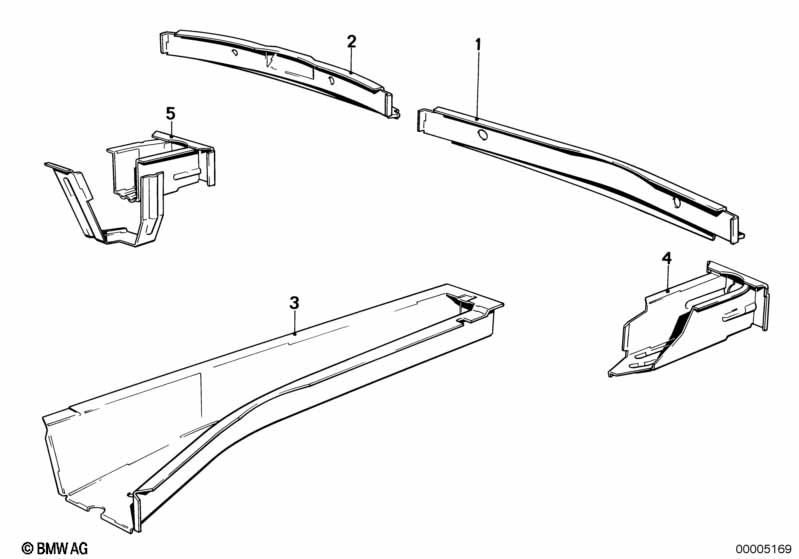 2

1

5

4

3

© BMW AG

00005169