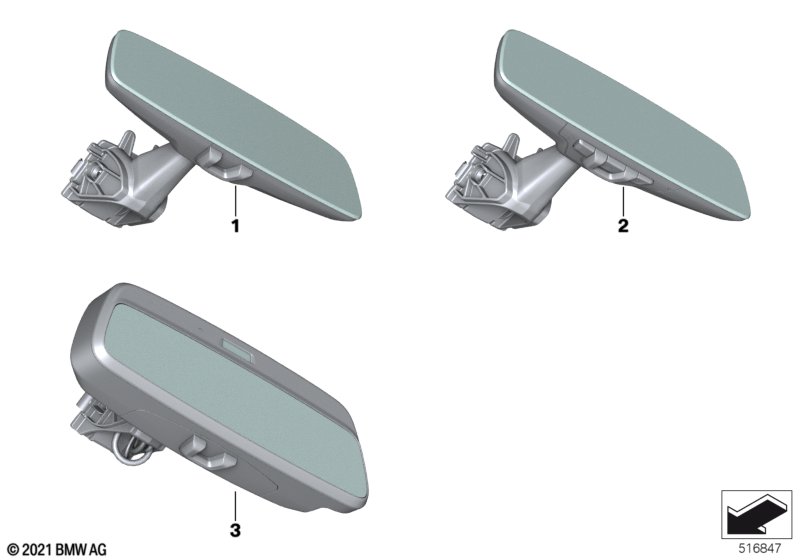 1

2

3

© 2021 BMW AG

516847