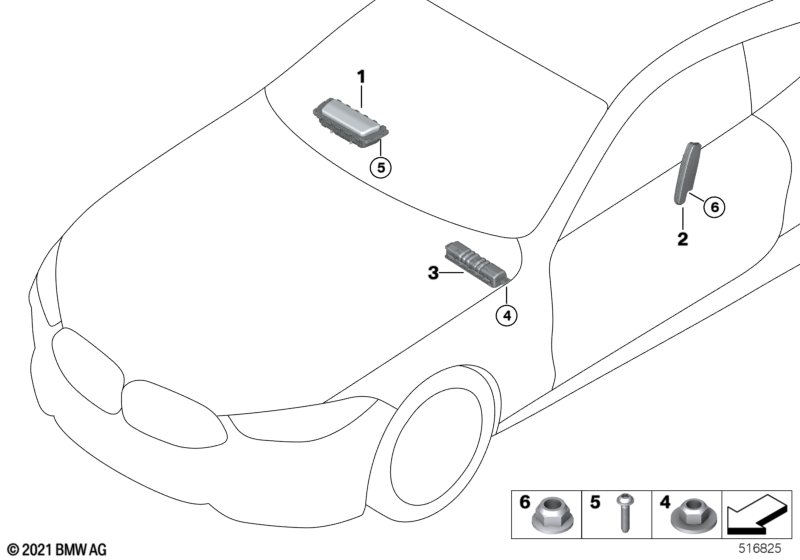 1
5
6
2
3
4
6
5
4
© 2021 BMW AG
516825