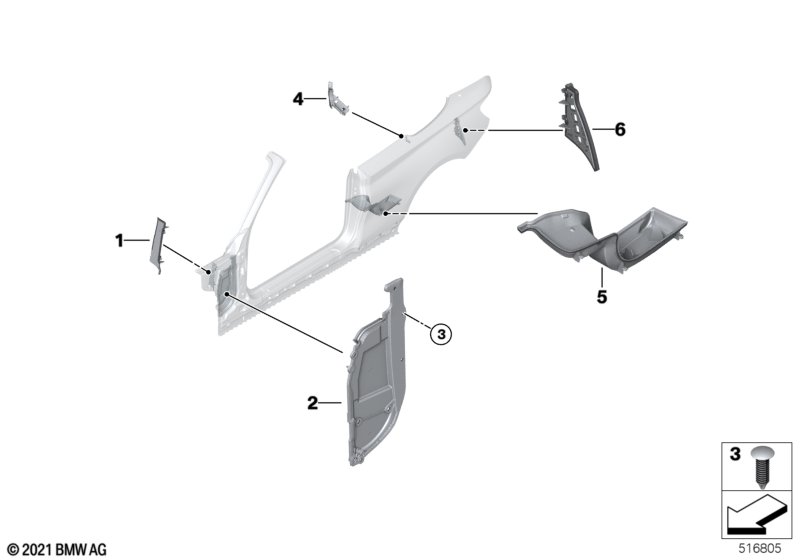 4
6
1
5
3
2
3
© 2021 BMW AG
516805