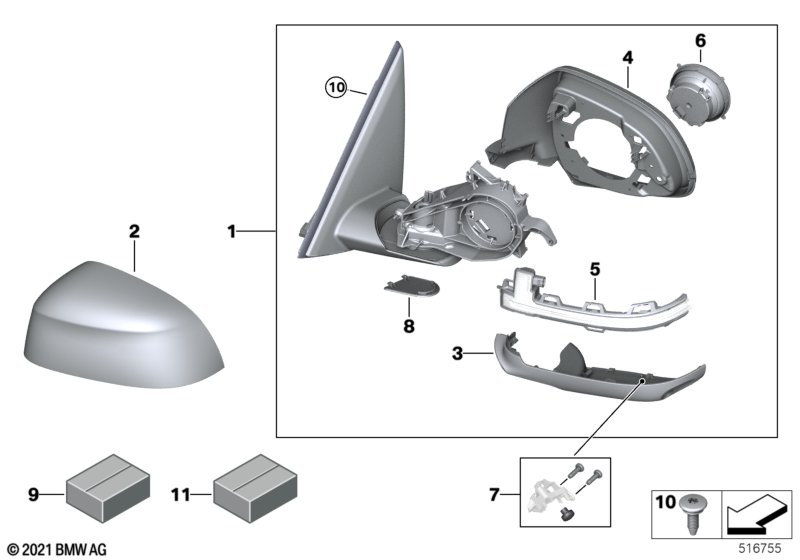 10
4
6
2
1
5
8
3
9
11
7
10
© 2021 BMW AG
516755