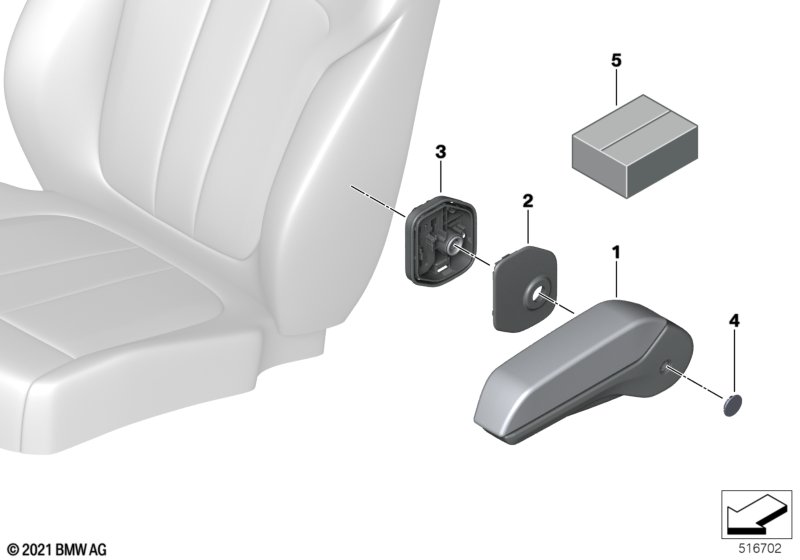 5

3

2

1

4

© 2021 BMW AG

516702