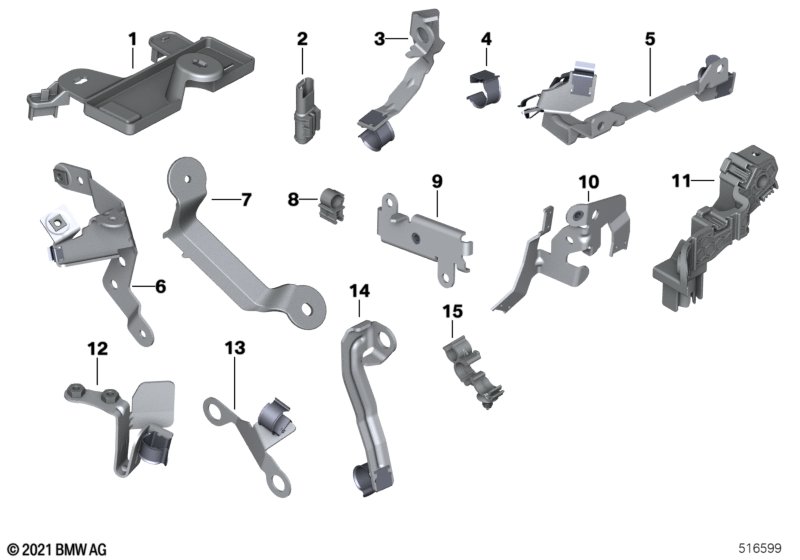 1
2
3
4
5
6
7
8
9
10
11
12
13
14
15

© 2021 BMW AG

516599