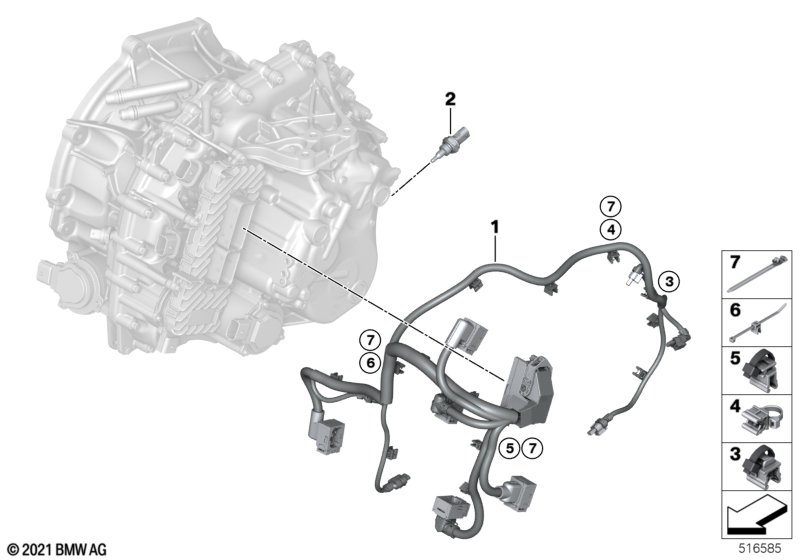 2

1

7
4

3

7
6

5 7

7

6

5

4

3

© 2021 BMW AG

516585