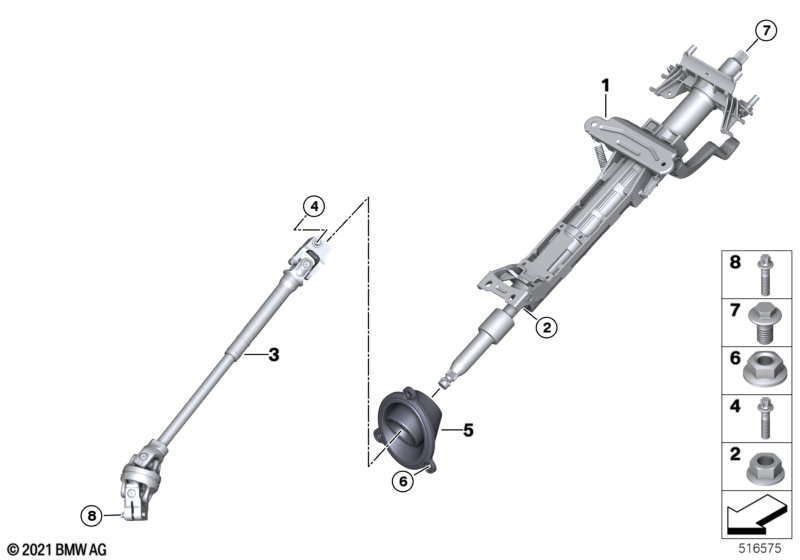 7
1
4
2
3
5
6
8
8
7
6
4
2
© 2021 BMW AG
516575