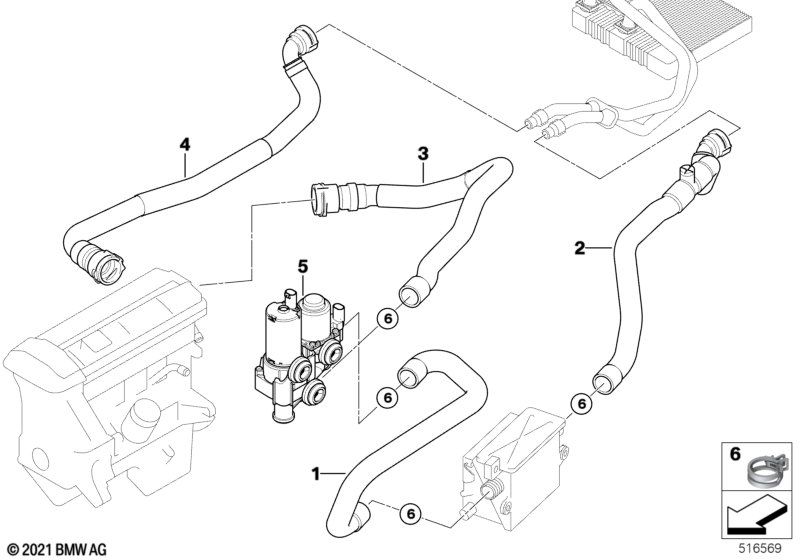 4
3
2
5
6
6
6
1
6
6
© 2021 BMW AG
516569