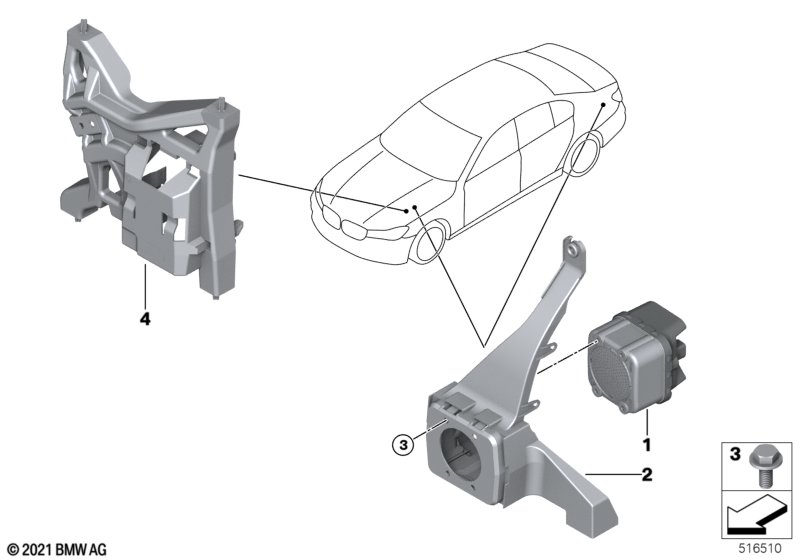 4

3

1

2

3

© 2021 BMW AG

516510