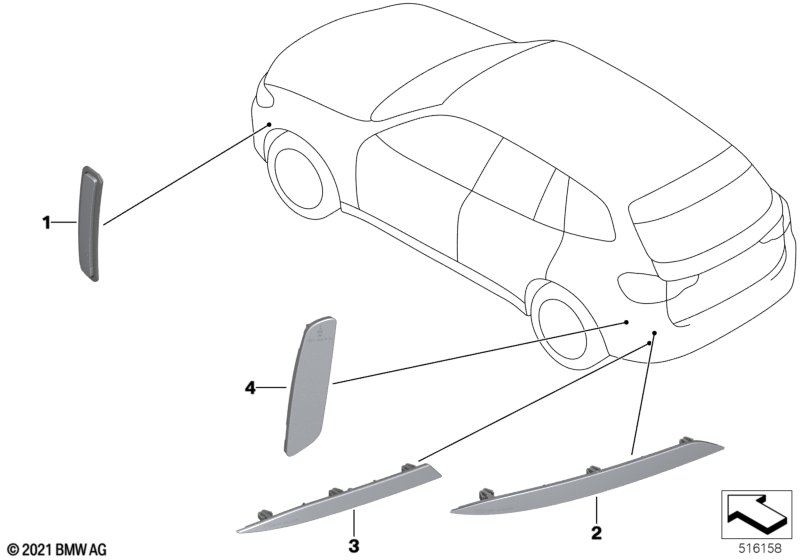 1
4
3
2
© 2021 BMW AG
516158