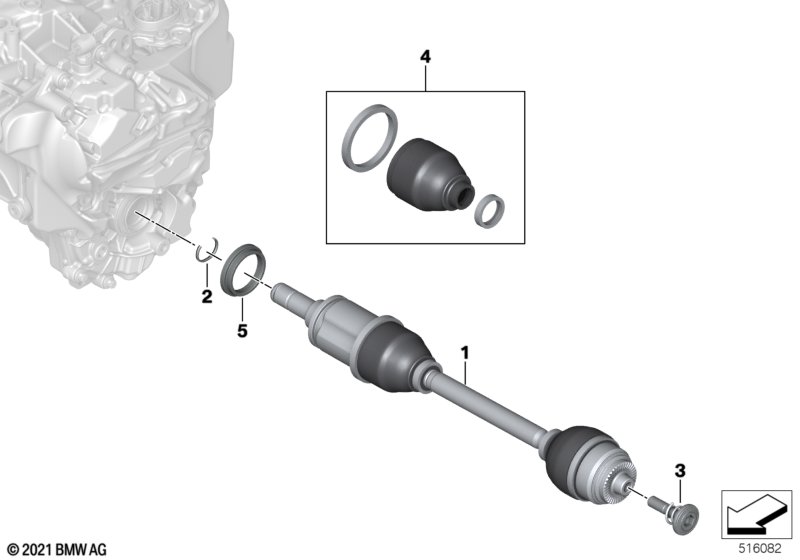 4

2

5

1

3

© 2021 BMW AG

516082