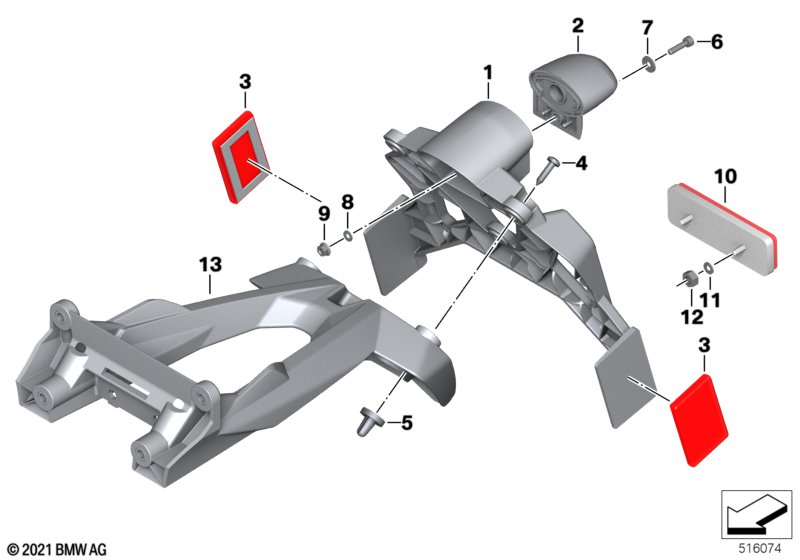 2
7
6
1
3
4
10
9
8
13
11
12
3
5
© 2021 BMW AG
516074