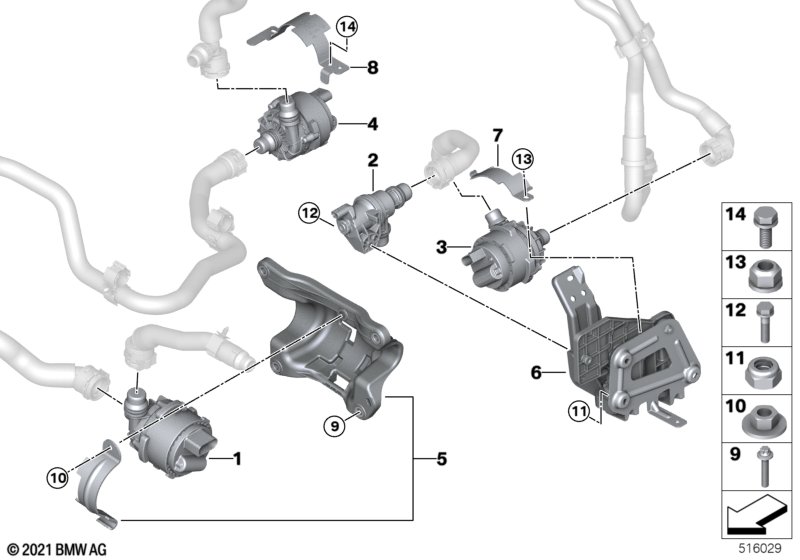 14
8
4
7
13
2
12
3
6
11
9
5
1
10
14
13
12
11
10
9
© 2021 BMW AG
516029