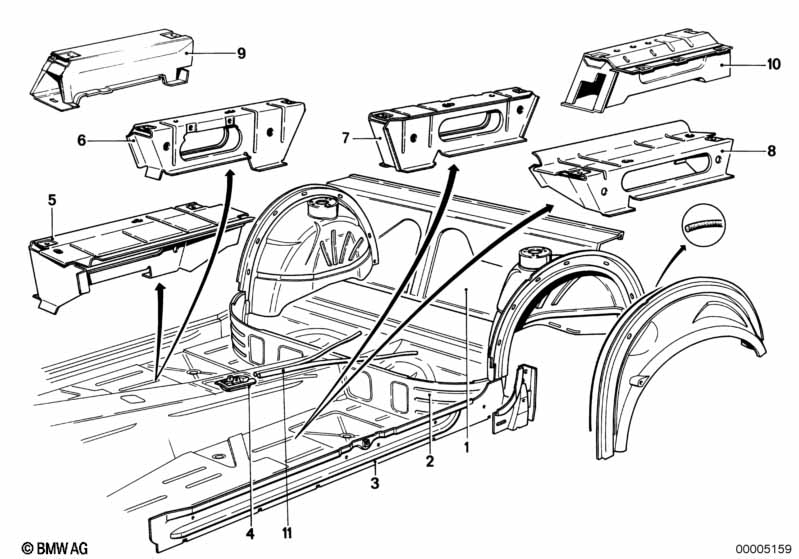 9
10
6
7
8
5
1
2
3
4
11
© BMW AG
00005159