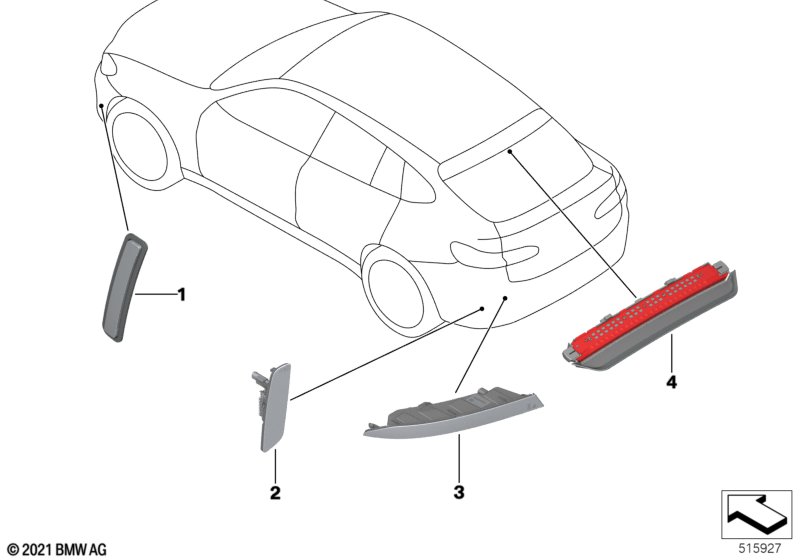 1

2

3

4

© 2021 BMW AG

515927