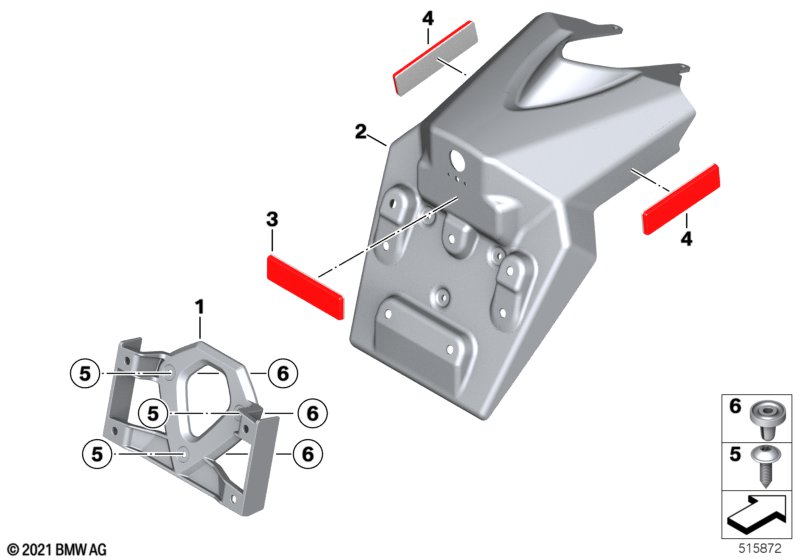 4
2
3
4
1
5
6
5
6
5
6
6
5
© 2021 BMW AG
515872