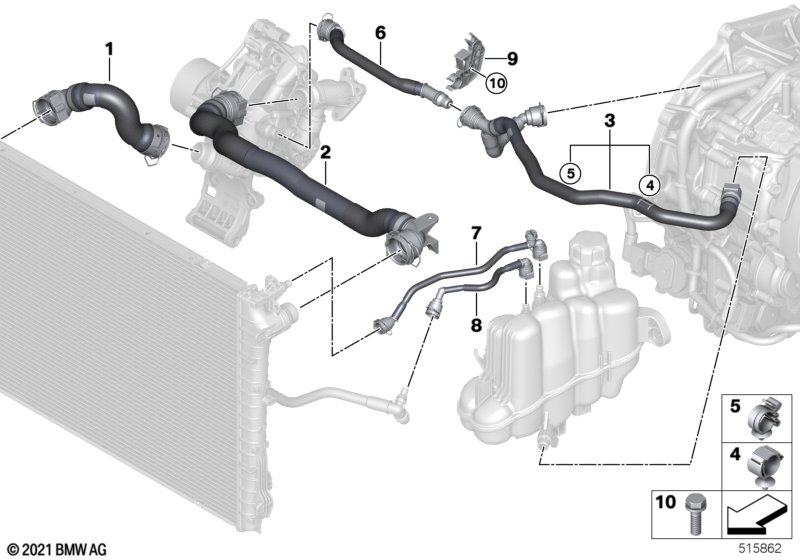 1
6
9
10
2
3
5
4
7
8
5
4
10
© 2021 BMW AG
515862