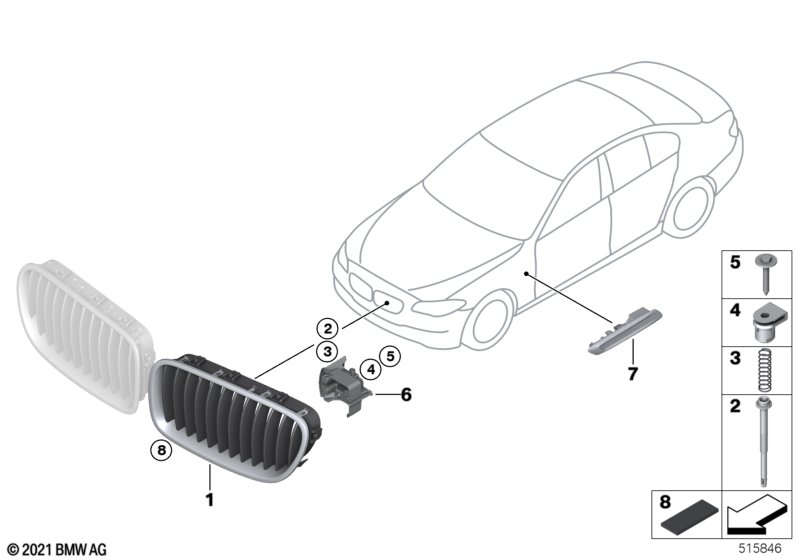 2
3
4
5
6
7
8
1
5
4
3
2
8
© 2021 BMW AG
515846