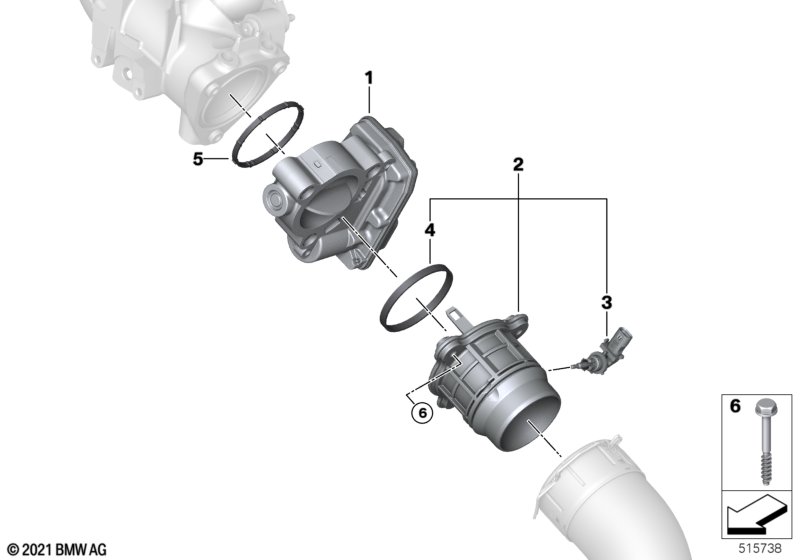 1
5
2
4
3
6
6
© 2021 BMW AG
515738