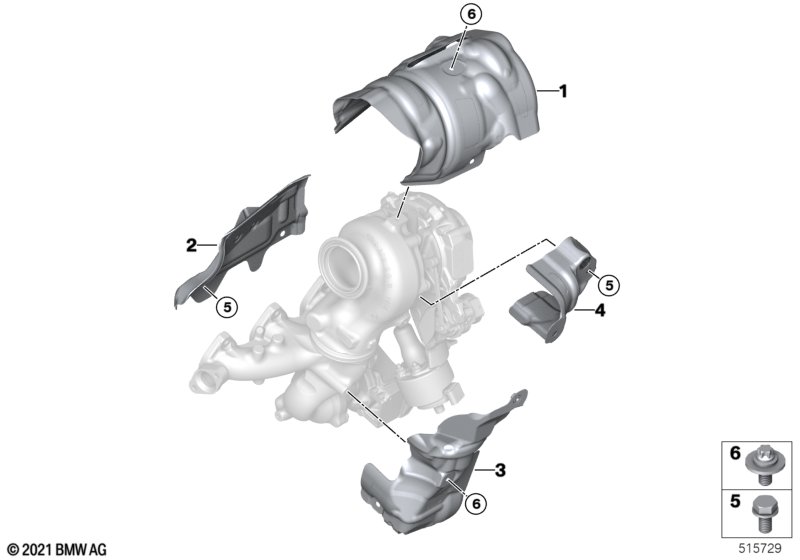 6
1
2
5
5
4
3
6
6
5
© 2021 BMW AG
515729