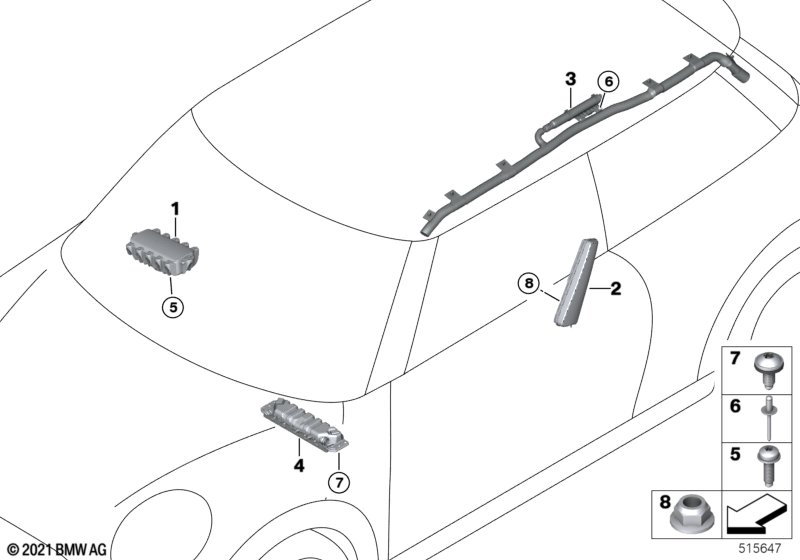 3
6
1
5
8
2
4
7
7
6
5
8
© 2021 BMW AG
515647