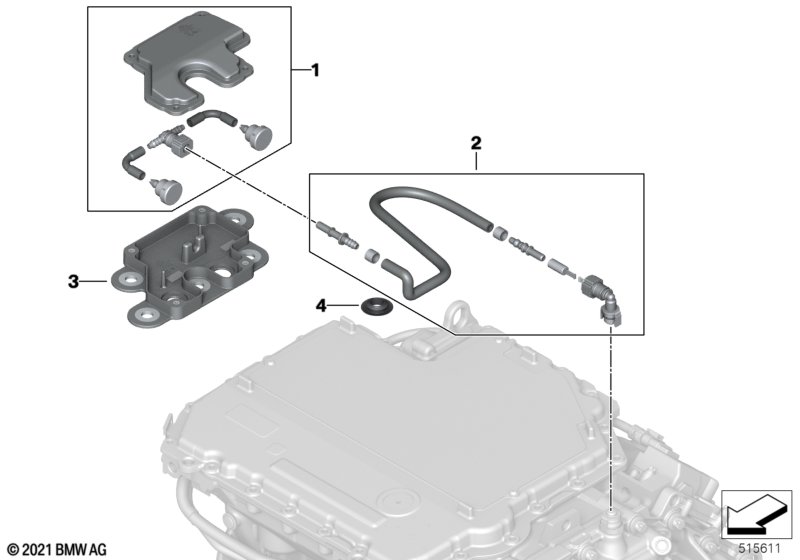 1
2
3
4
© 2021 BMW AG
515611