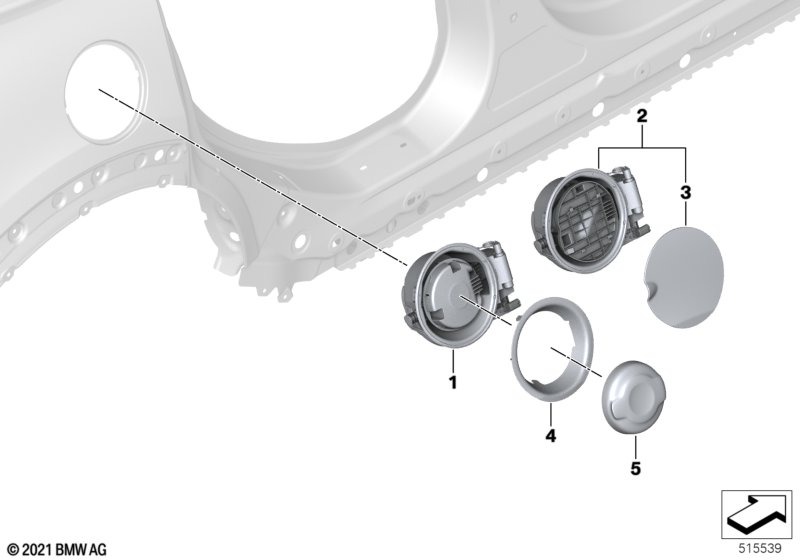 2
3
1
4
5
© 2021 BMW AG
515539