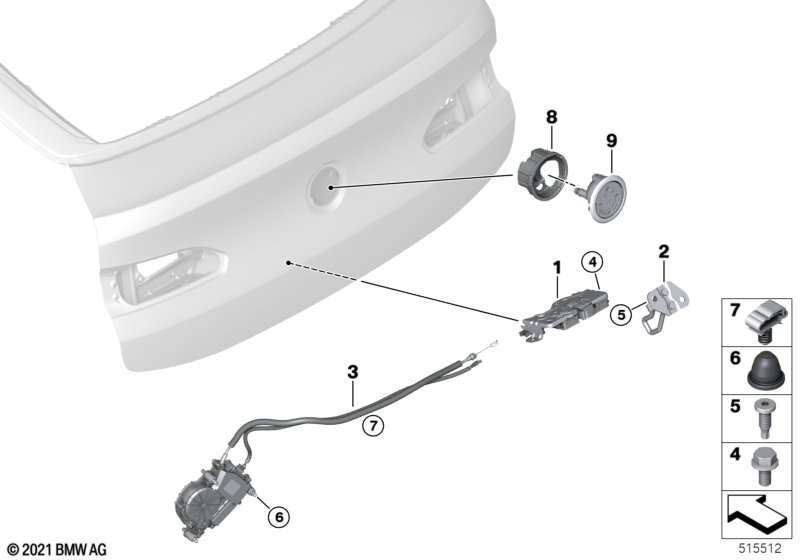 8
9
1
4
2
5
3
7
6
7
6
5
4
© 2021 BMW AG
515512