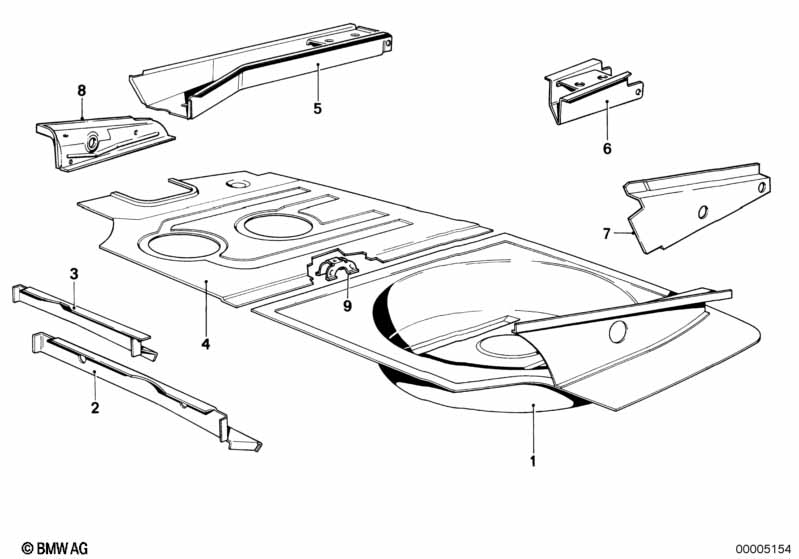 8
5
6
7
3
4
9
2
1
© BMW AG
00005154