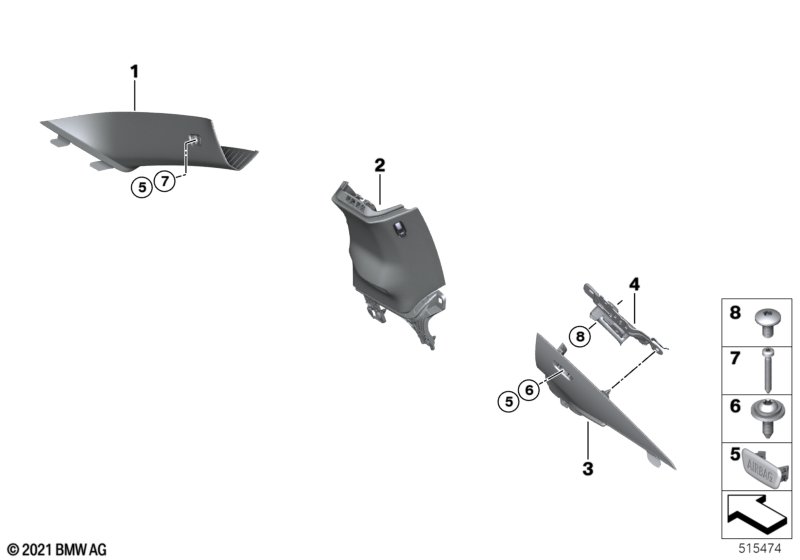 1
5 7
2
4
8
5 6
3
8
7
6
5
AIRBAG
© 2021 BMW AG
515474