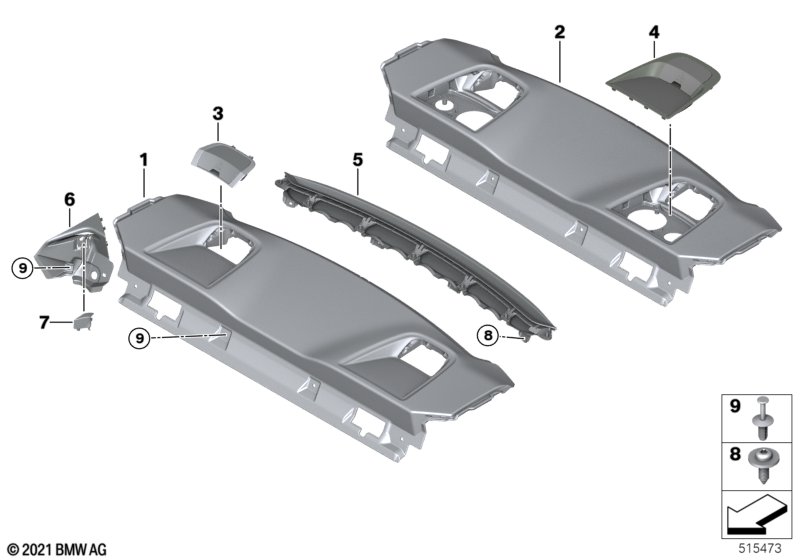 2
4
3
1
5
6
9
7
9
8
9
8
© 2021 BMW AG
515473