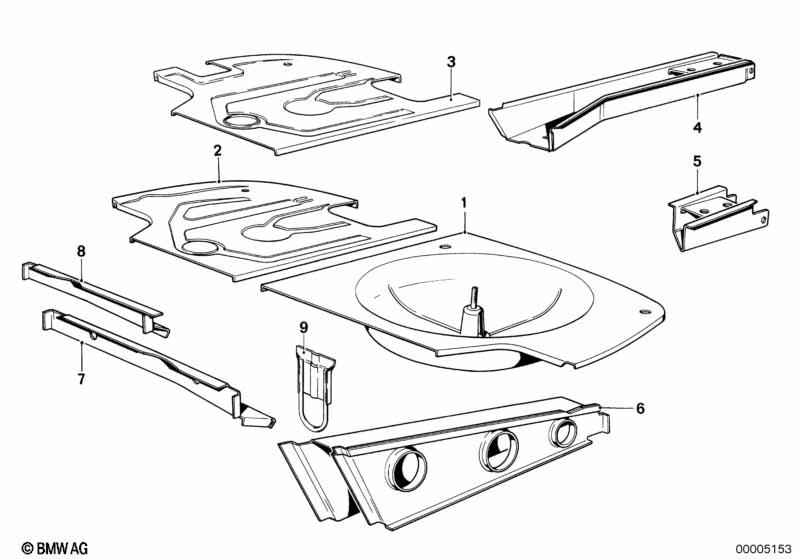 3
4
2
5
1
8
9
7
6
© BMW AG
00005153