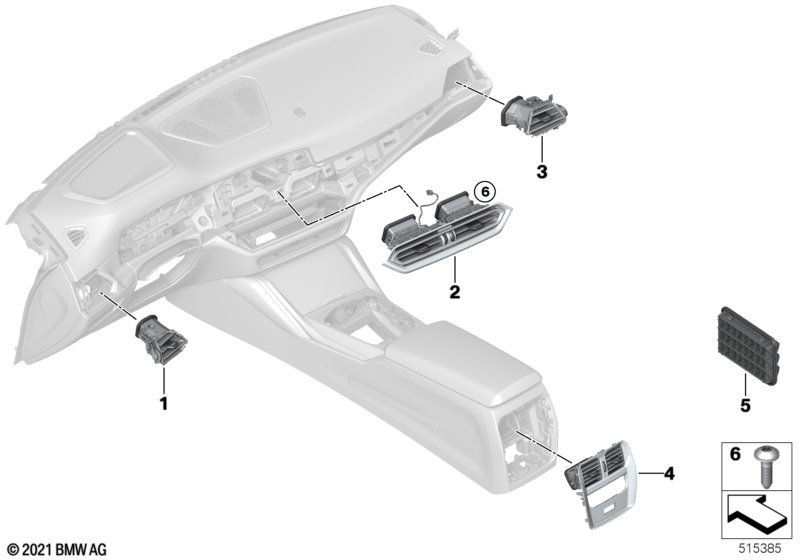 3

6

2

1

5

4

6

© 2021 BMW AG

515385