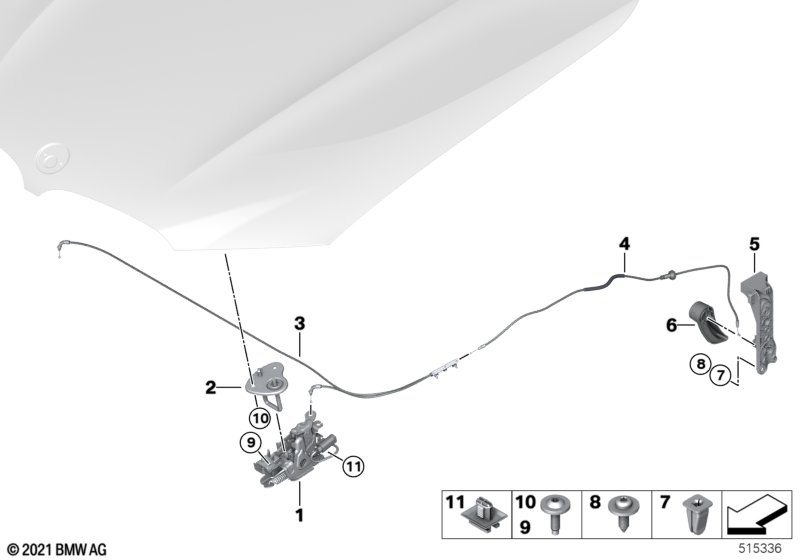 4
5
3
6
8
7
2
10
9
11
1
11
10
9
8
7
© 2021 BMW AG
515336