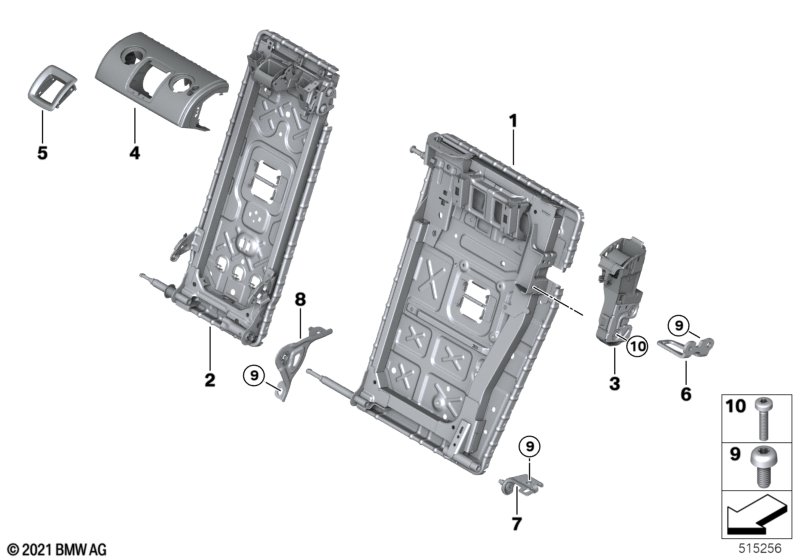 5
4
1
2
8
9
3
10
9
6
9
7
10
9
© 2021 BMW AG
515256