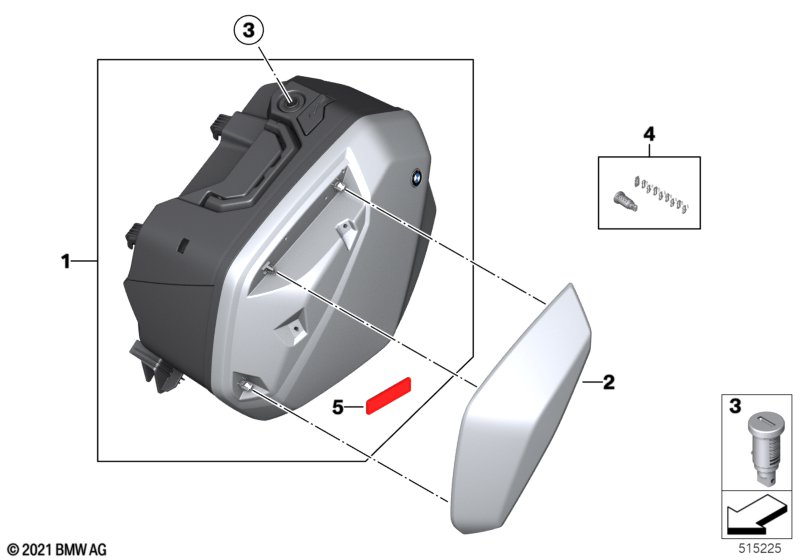 3

4

1

2

5

3

© 2021 BMW AG

515225