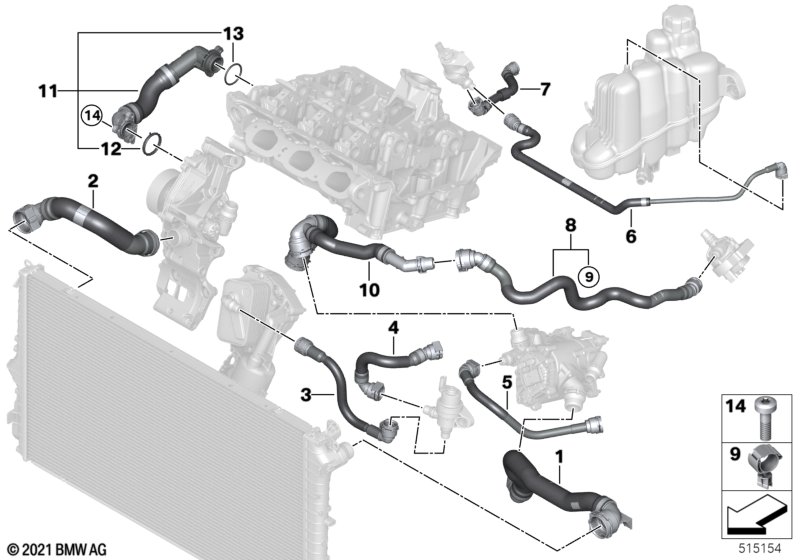 13
11
14
12
7
2
6
8
9
10
4
3
5
1
14
9
© 2021 BMW AG
515154