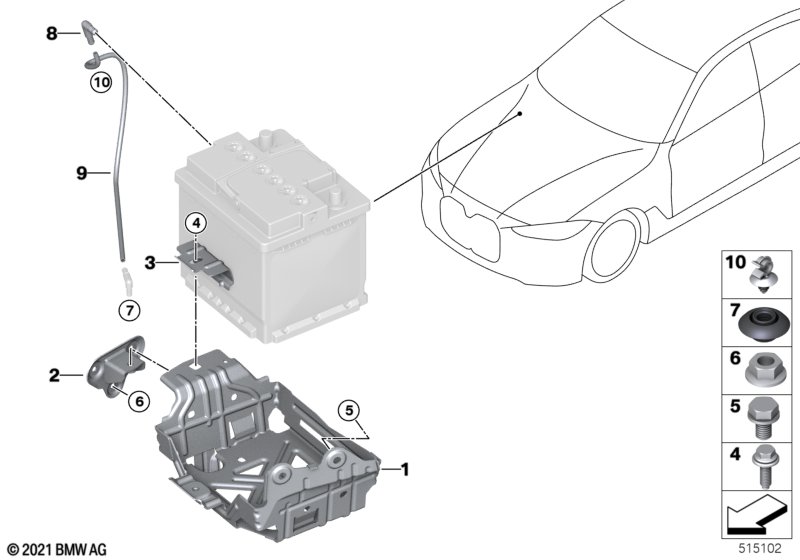 8
10
9
4
3
7
2
6
5
1
10
7
6
5
4
© 2021 BMW AG
515102