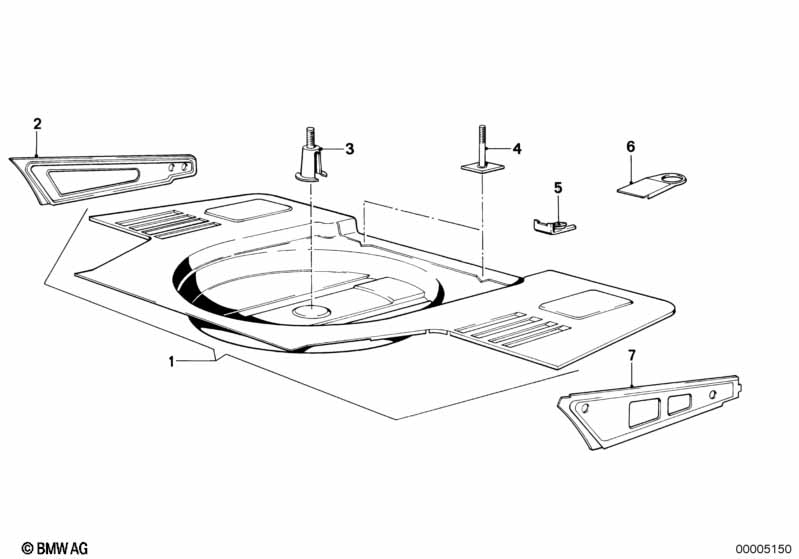 2
3
4
6
5
1
7
© BMW AG
00005150