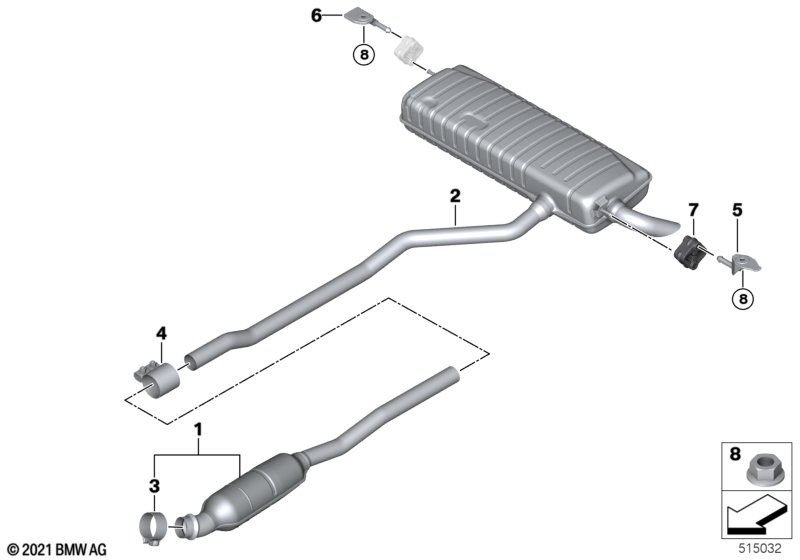 6
8
2
7
5
8
4
1
3
8
© 2021 BMW AG
515032