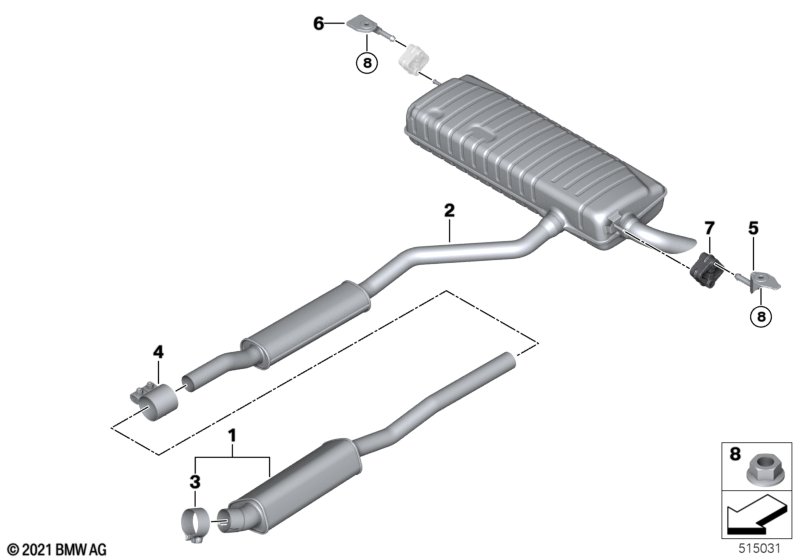 6
8
2
7
5
8
4
1
3
8
© 2021 BMW AG
515031