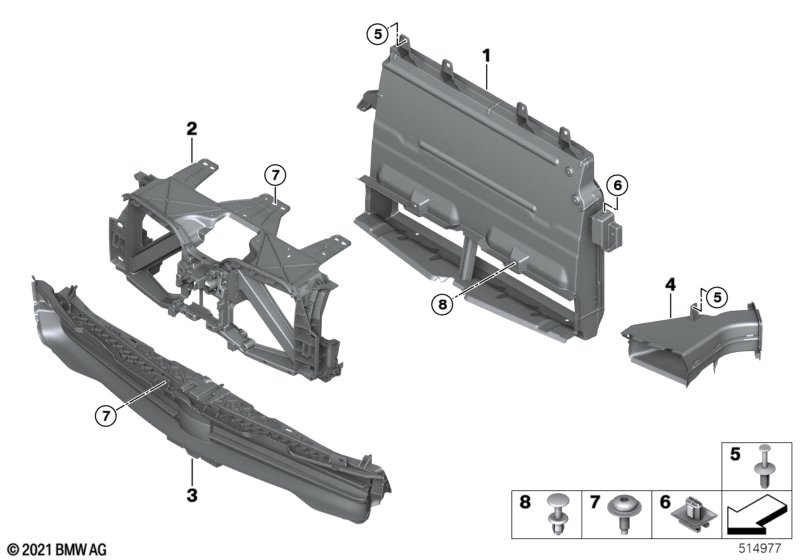 5
1
2
7
6
8
4
5
7
3
5
8
7
6
© 2021 BMW AG
514977