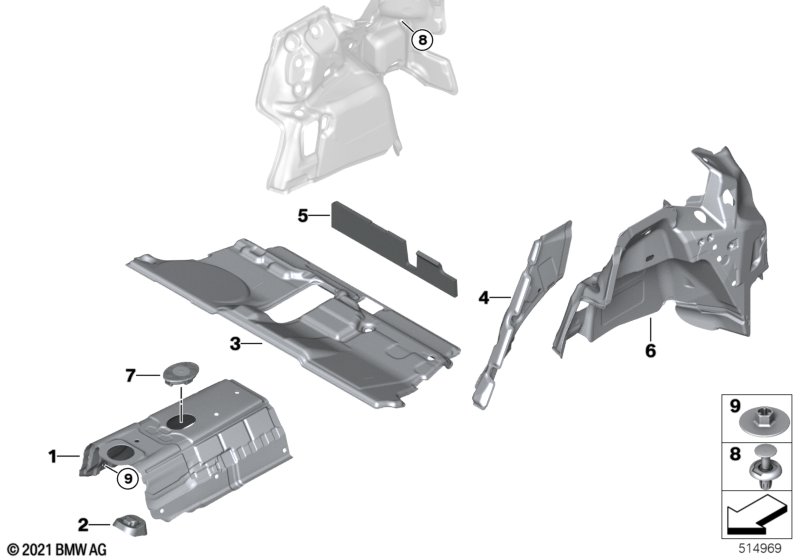 8
5
4
3
6
7
1
9
2
9
8
© 2021 BMW AG
514969