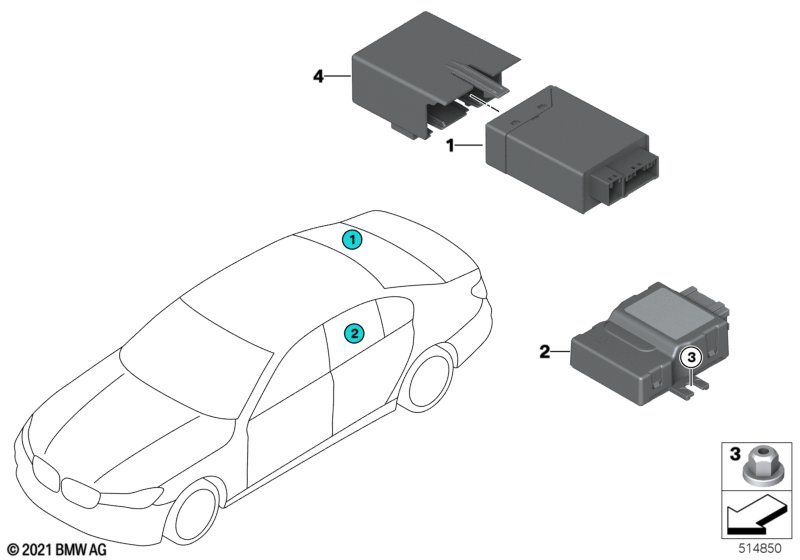 4
1
1
2
2
3
3
© 2021 BMW AG
514850