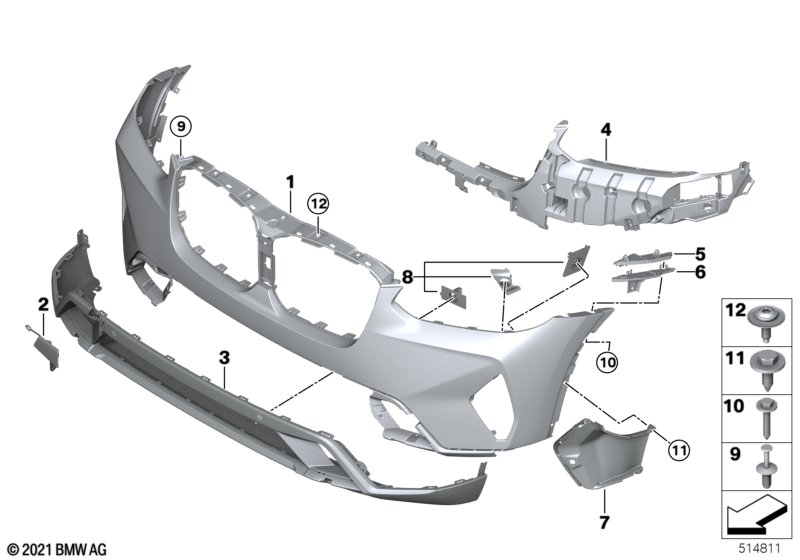 9
1
12
4
5
6
8
2
3
10
11
7
12
11
10
9
© 2021 BMW AG
514811