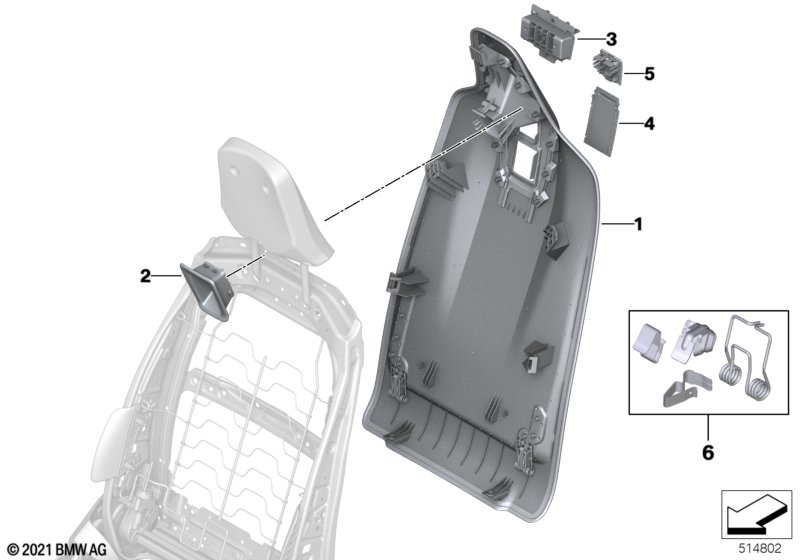 3
5
4
1
2
6
© 2021 BMW AG
514802