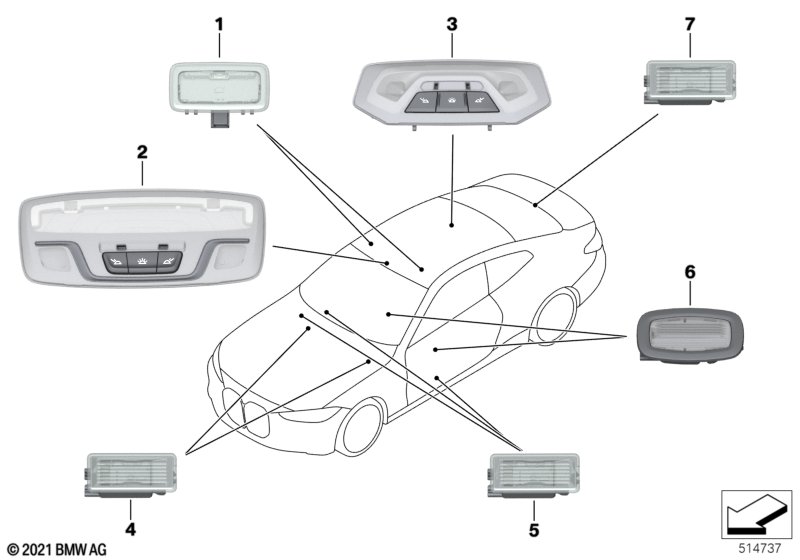 1
3
7
2
6
4
5
© 2021 BMW AG
514737