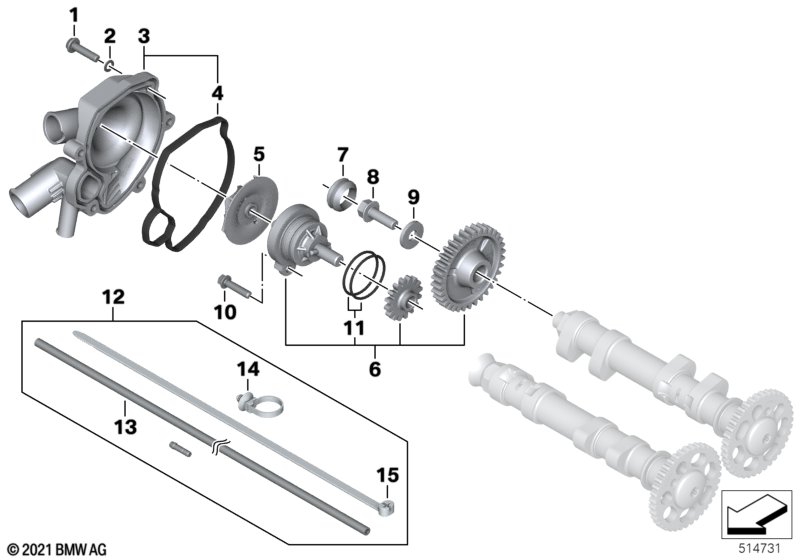 1
2
3
4
5
7
8
9
10
11
6
12
14
13
15
© 2021 BMW AG
514731